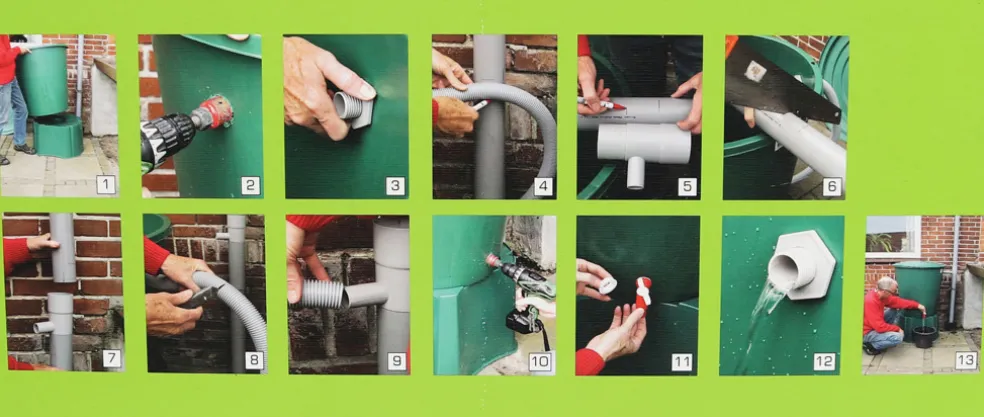 1
2
3
4
5
6
7
8
9
10
11
12
13